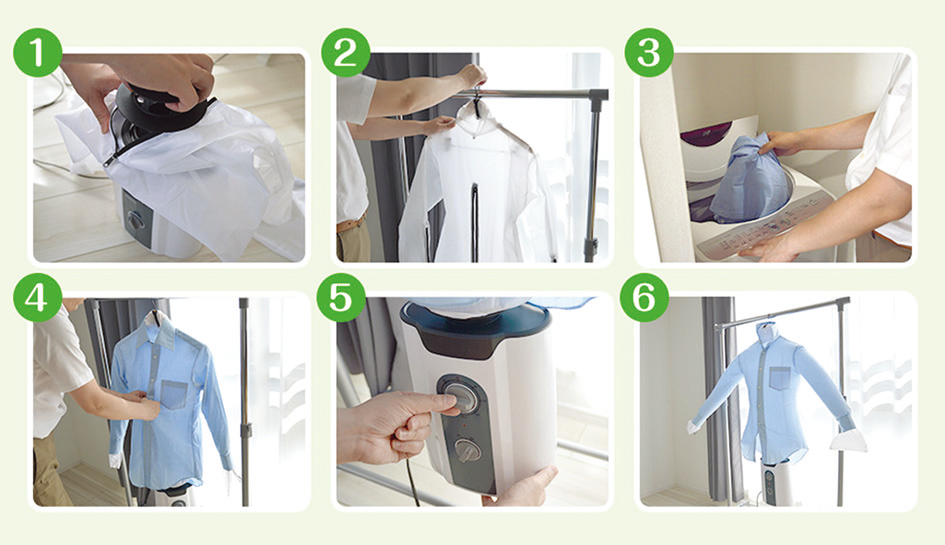 1
2
3
4
5
6